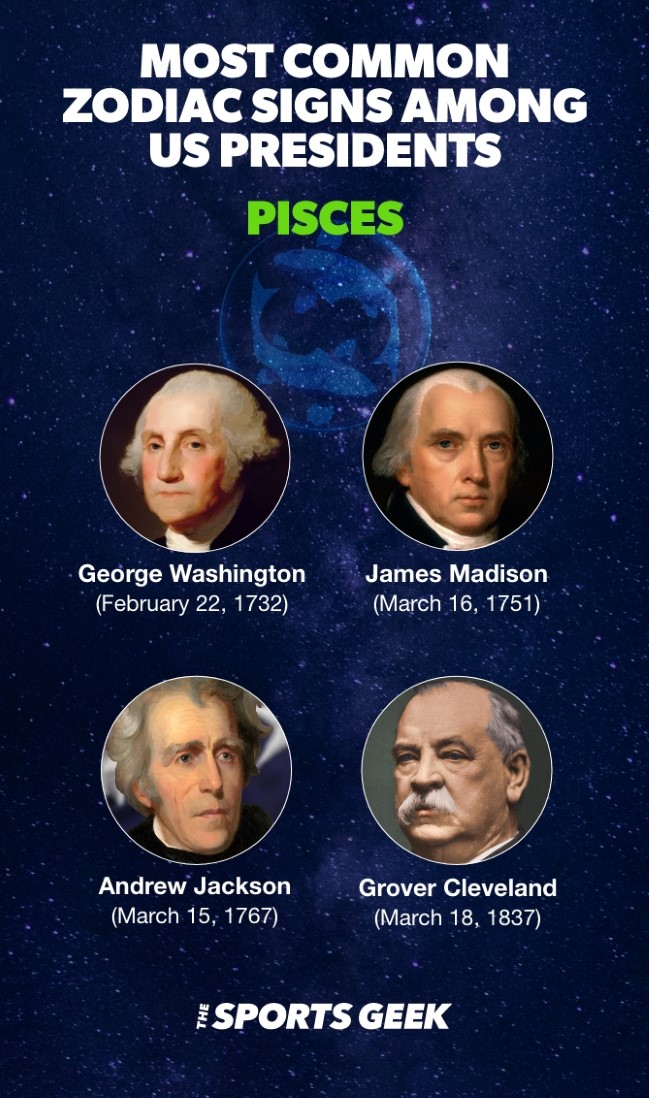 MOST COMMON ZODIAC SIGNS AMONG US PRESIDENTS

PISCES

George Washington
(February 22, 1732)

James Madison
(March 16, 1751)

Andrew Jackson
(March 15, 1767)

Grover Cleveland
(March 18, 1837)

THE SPORTS GEEK