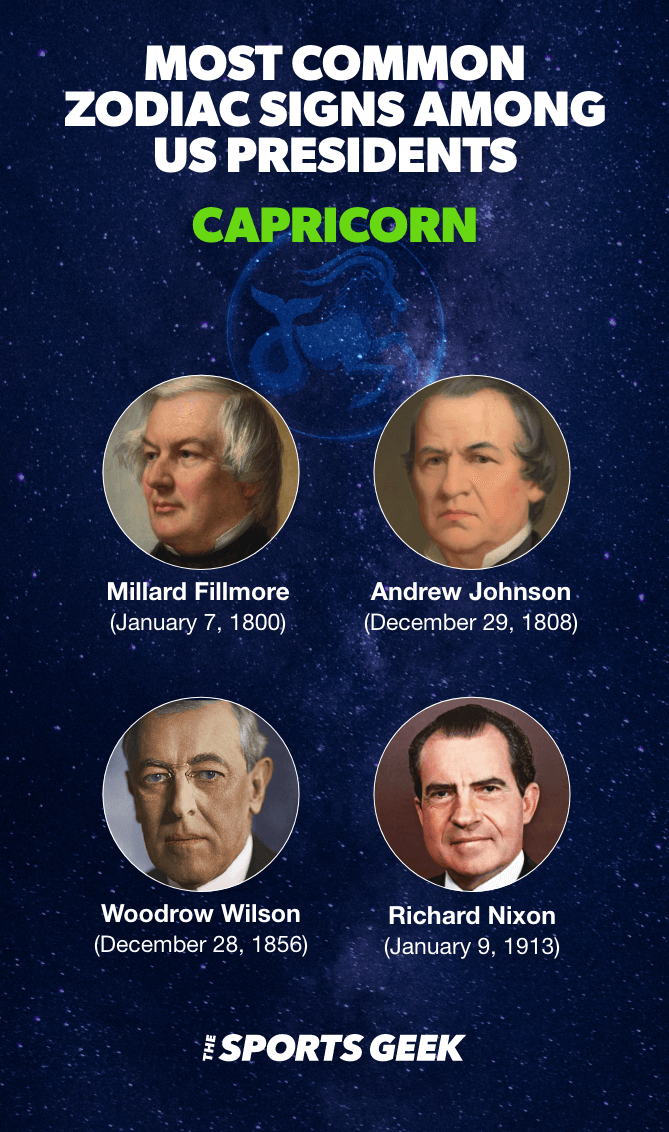 MOST COMMON ZODIAC SIGNS AMONG US PRESIDENTS

CAPRICORN

Millard Fillmore
(January 7, 1800)

Andrew Johnson
(December 29, 1808)

Woodrow Wilson
(December 28, 1856)

Richard Nixon
(January 9, 1913)

THE SPORTS GEEK