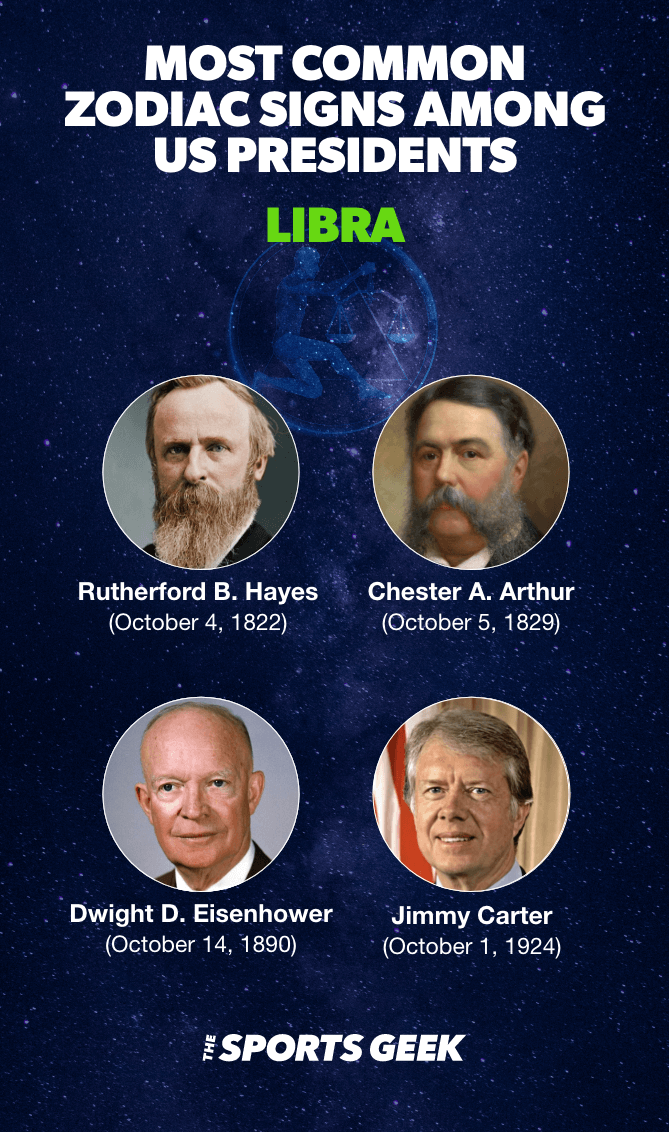 MOST COMMON ZODIAC SIGNS AMONG US PRESIDENTS

LIBRA

Rutherford B. Hayes
(October 4, 1822)

Chester A. Arthur
(October 5, 1829)

Dwight D. Eisenhower
(October 14, 1890)

Jimmy Carter
(October 1, 1924)

THE SPORTS GEEK